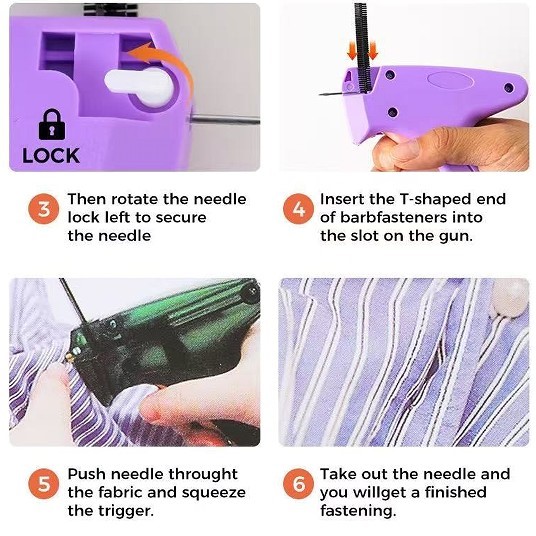 LOCK

3 Then rotate the needle lock left to secure the needle

4 Insert the T-shaped end of barbfasteners into the slot on the gun.

5 Push needle throught the fabric and squeeze the trigger.

6 Take out the needle and you willget a finished fastening.