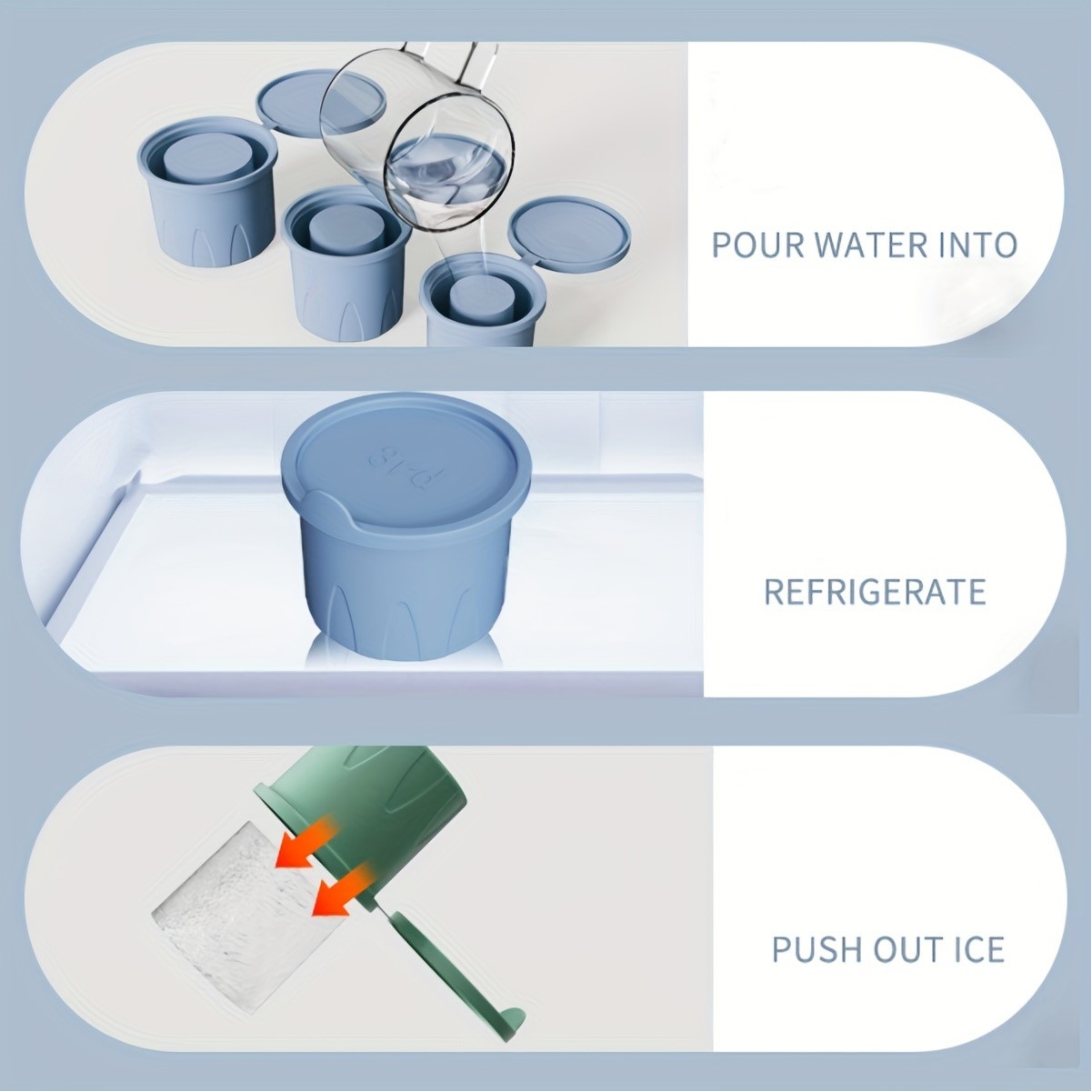 POUR WATER INTO

REFRIGERATE

PUSH OUT ICE