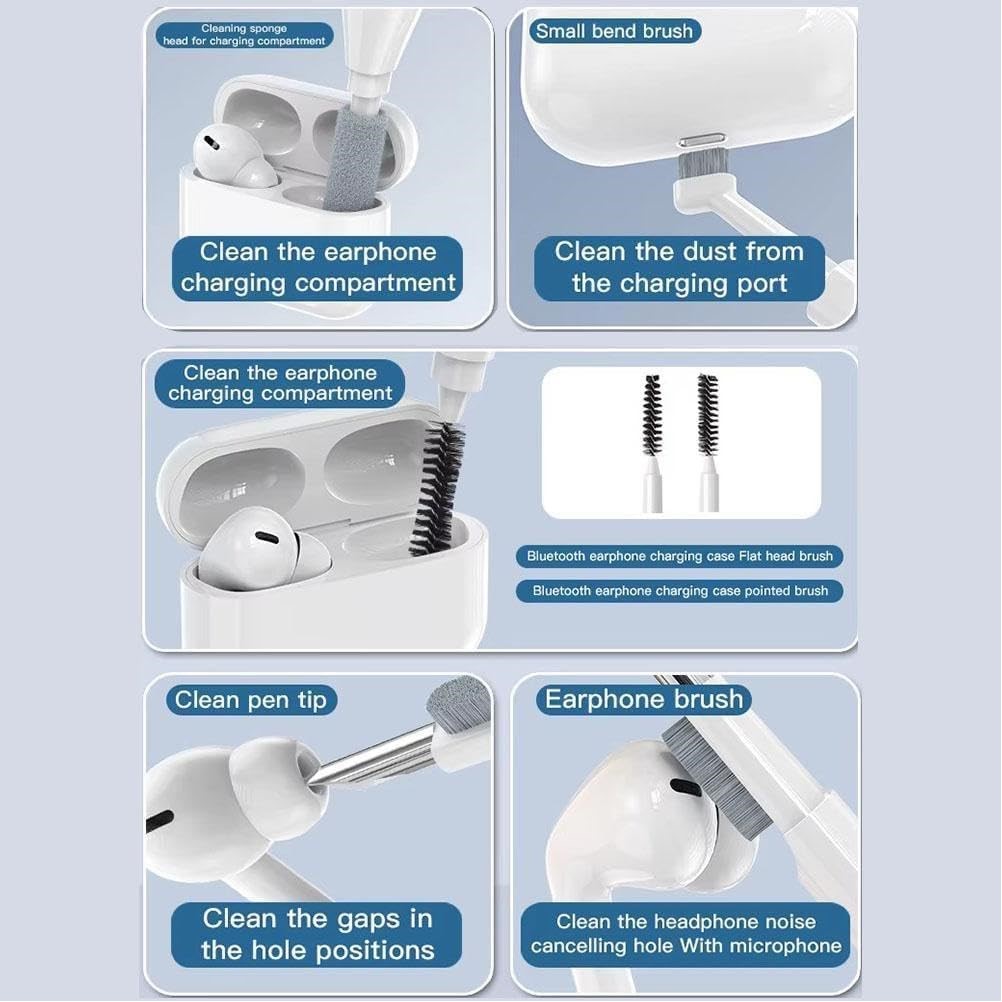 Cleaning sponge head for charging compartment

Clean the earphone charging compartment

Small bend brush

Clean the dust from the charging port

Clean the earphone charging compartment

Bluetooth earphone charging case Flat head brush

Bluetooth earphone charging case pointed brush

Clean pen tip

Clean the gaps in the hole positions

Earphone brush

Clean the headphone noise cancelling hole With microphone